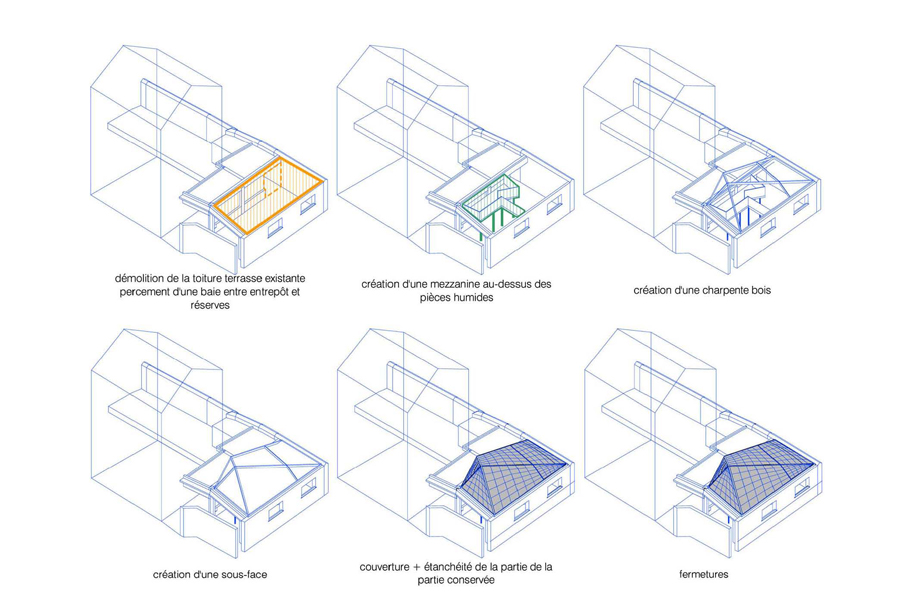 démolition de la toiture terrasse existante percement d'une baie entre entrepôt et réserves

création d'une mezzanine au-dessus des pièces humides

création d'une charpente bois

création d'une sous-face

couverture + étanchéité de la partie de la partie conservée

fermetures