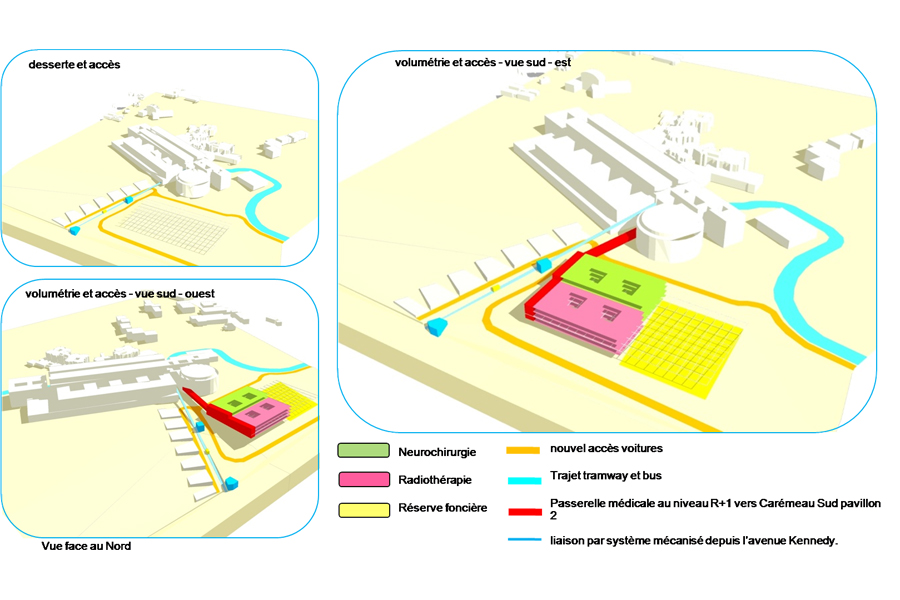 desserte et accès

volumétrie et accès - vue sud - ouest

Vue face au Nord

volumétrie et accès - vue sud - est

Neurochirurgie

Radiothérapie

Réserve foncière

nouvel accès voitures

Trajet tramway et bus

Passerelle médicale au niveau R+1 vers Carémeau Sud pavillon 2

liaison par système mécanisé depuis l'avenue Kennedy.