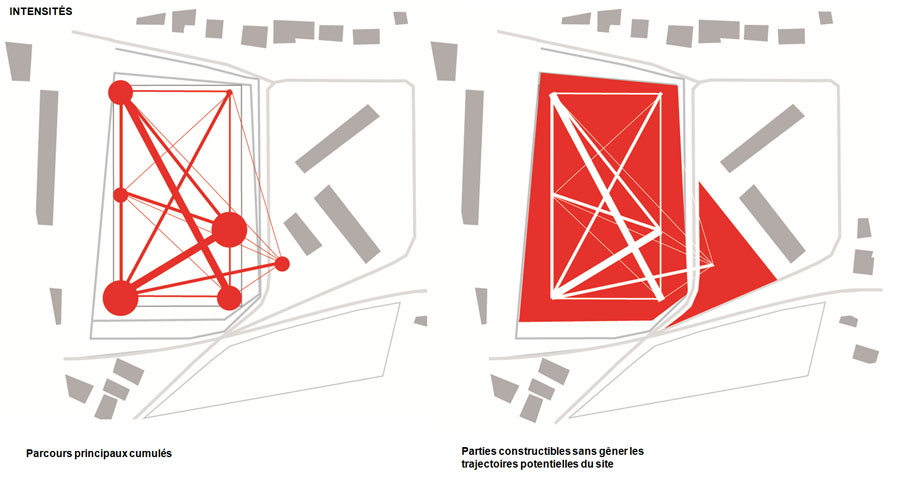 INTENSITÉS

Parcours principaux cumulés

Parties constructibles sans gêner les trajectoires potentielles du site