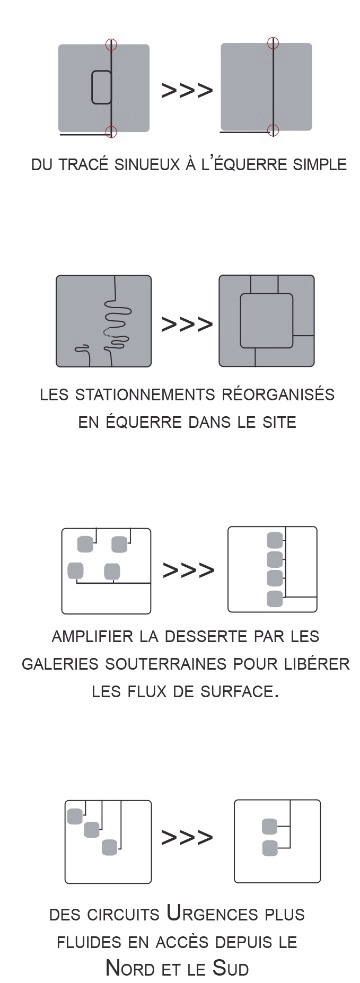 >>>

DU TRACÉ SINUEUX À L'ÉQUERRE SIMPLE

>>>

LES STATIONNEMENTS RÉORGANISÉS EN ÉQUERRE DANS LE SITE

>>>

AMPLIFIER LA DESSERTE PAR LES GALERIES SOUTERRAINES POUR LIBÉRER LES FLUX DE SURFACE.

>>>

DES CIRCUITS URGENCES PLUS FLUIDES EN ACCÈS DEPUIS LE NORD ET LE SUD